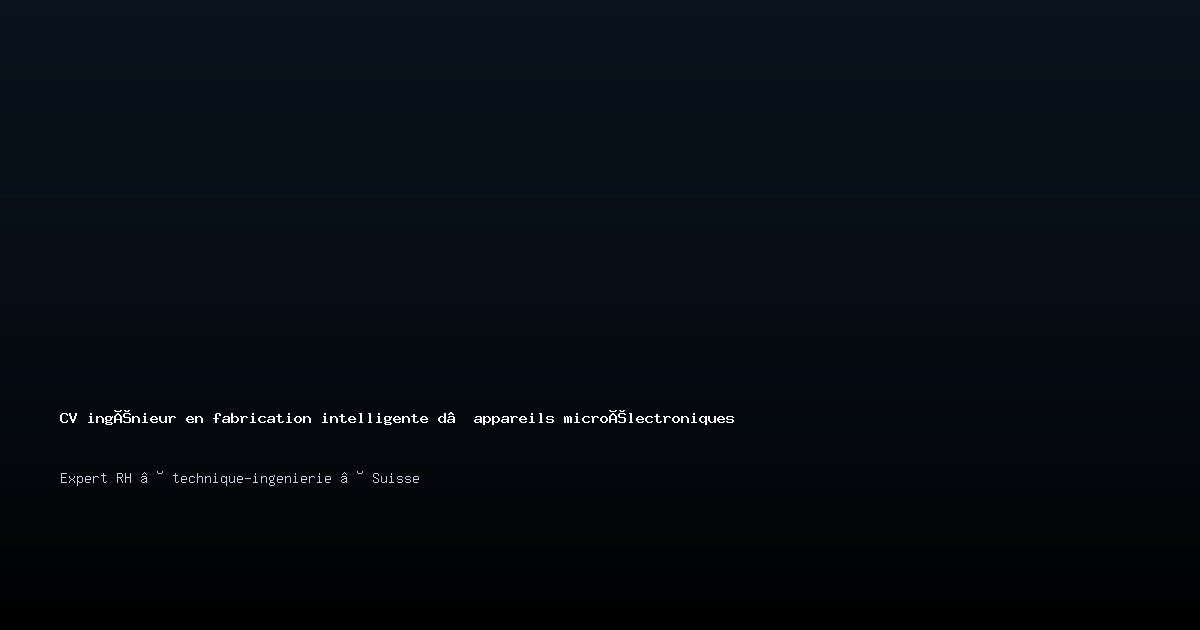 CV ingĂŠnieur en fabrication intelligente dâ appareils microĂŠlectroniques

Expert RH â ˘ technique-ingenierie â ˘ Suisse