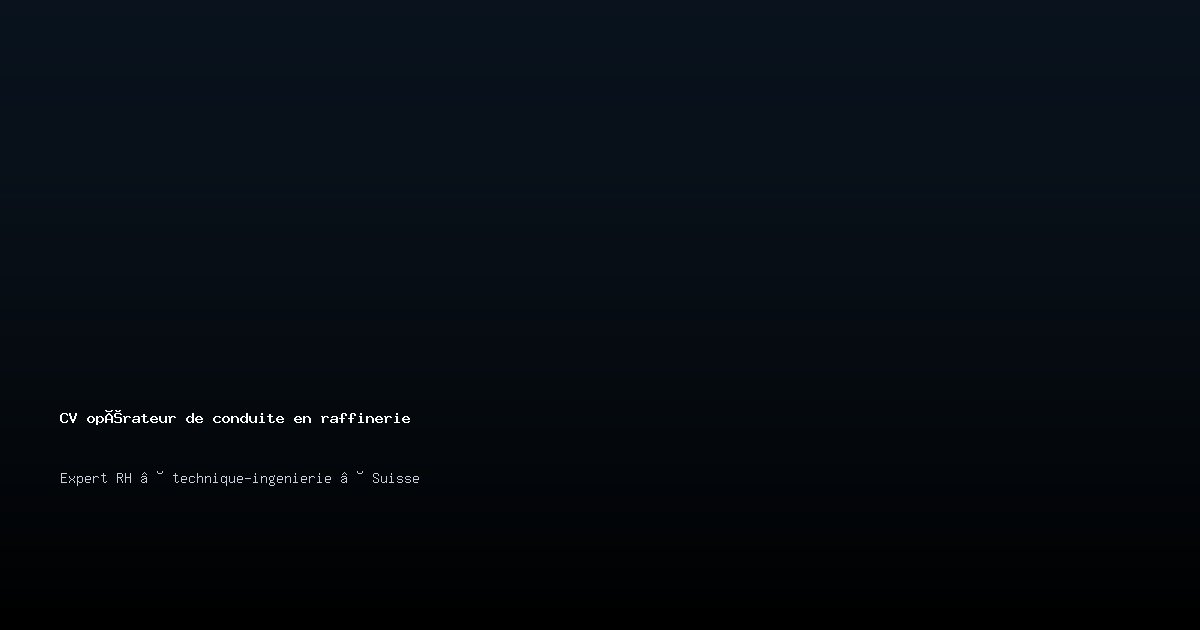 CV opĂŠrateur de conduite en raffinerie

Expert RH â ˘ technique-ingenierie â ˘ Suisse